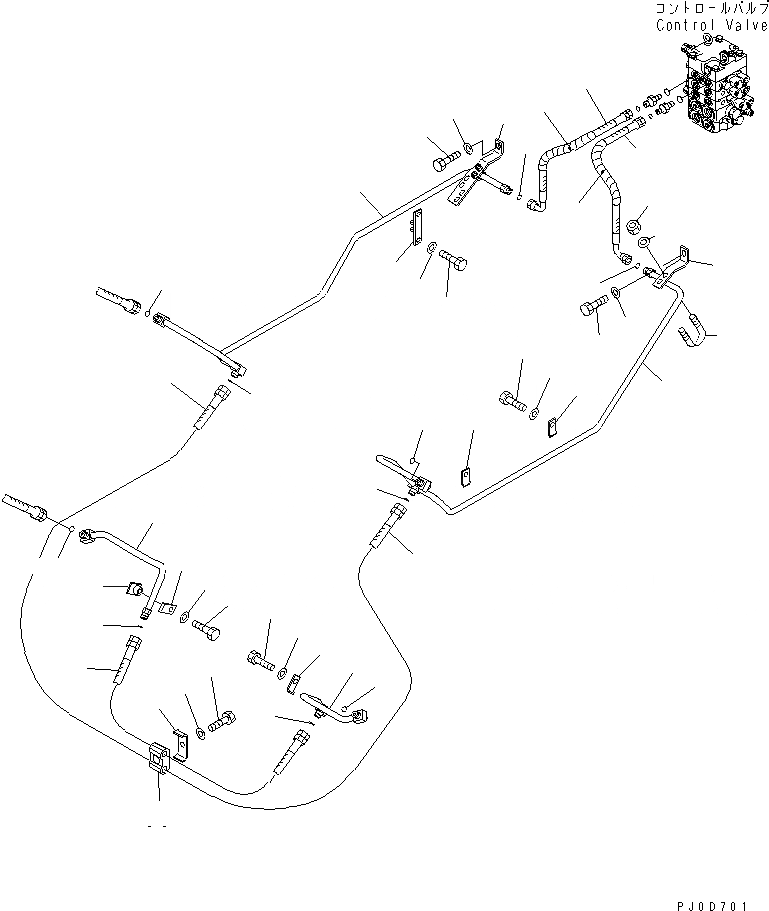 コントロールバルブ
Control Valve

PJ0D701