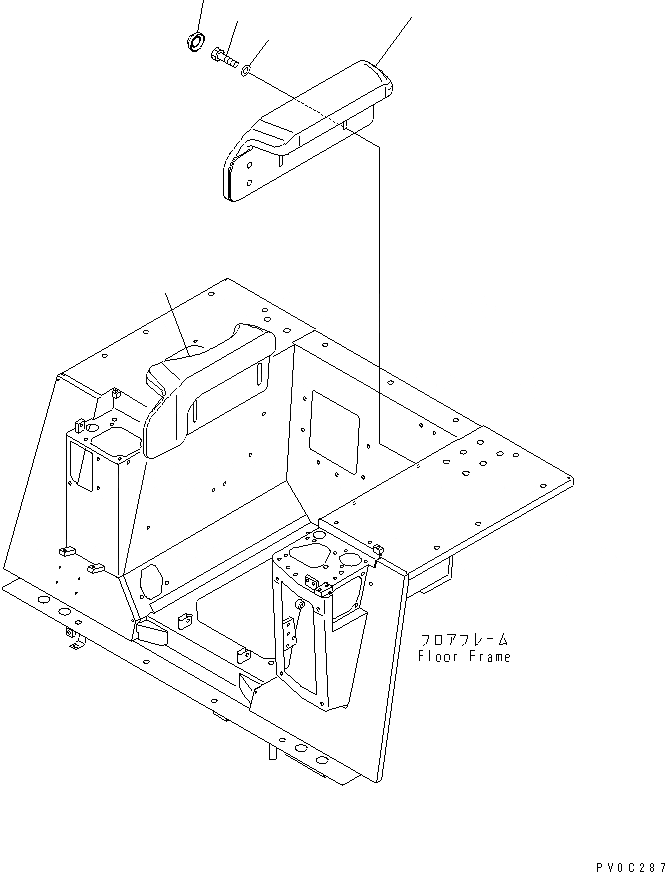 フロアフレーム
Floor Frame

PV0C287