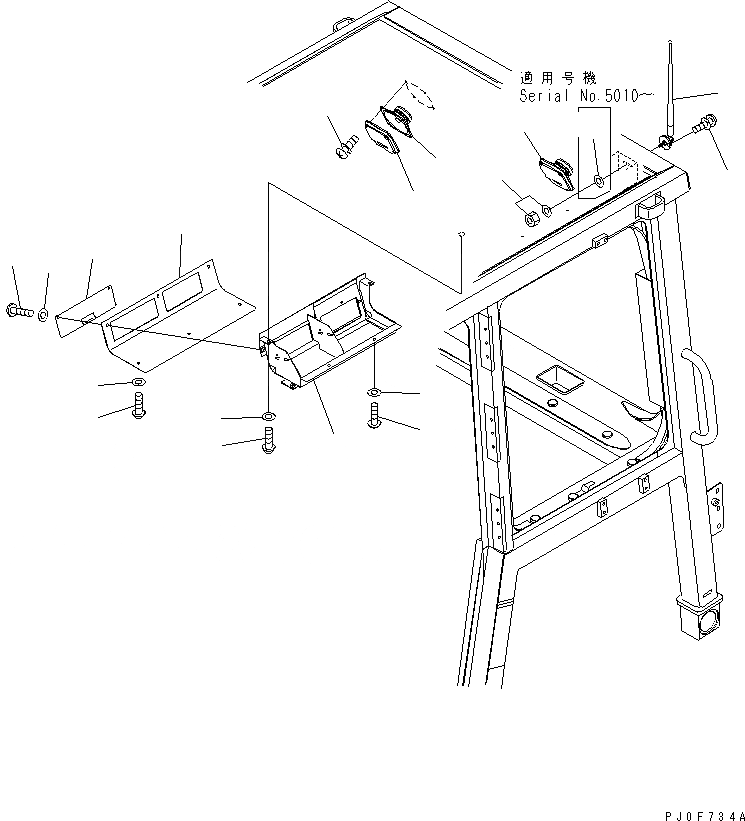 適用号機
Serial No.5010~

PJ0F734A