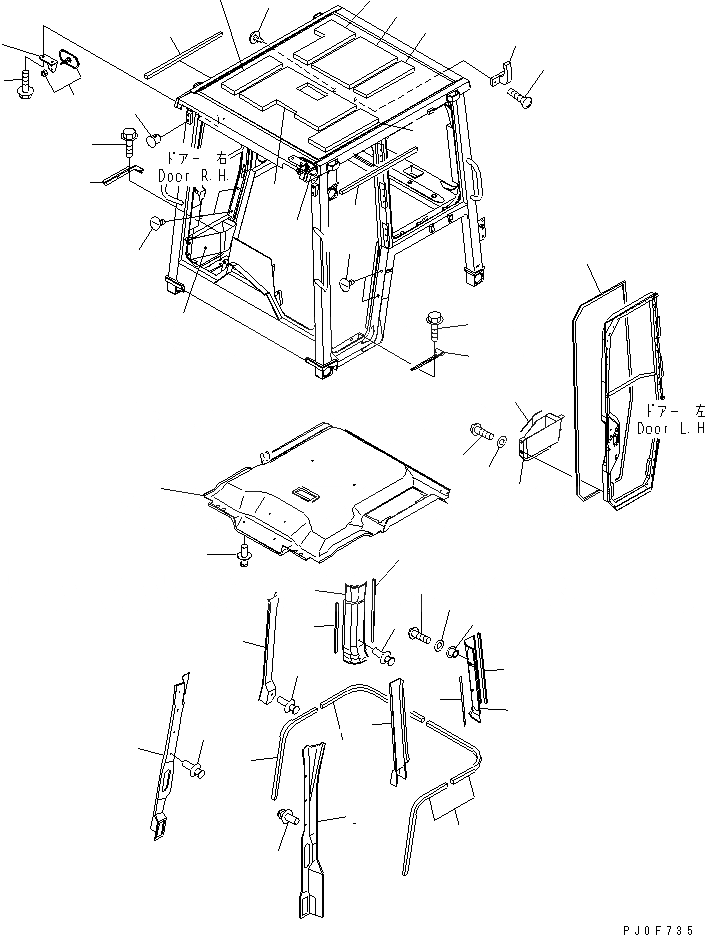 ドアー 右
Door R.H.

ドアー 左
Door L.H

PJ0F735