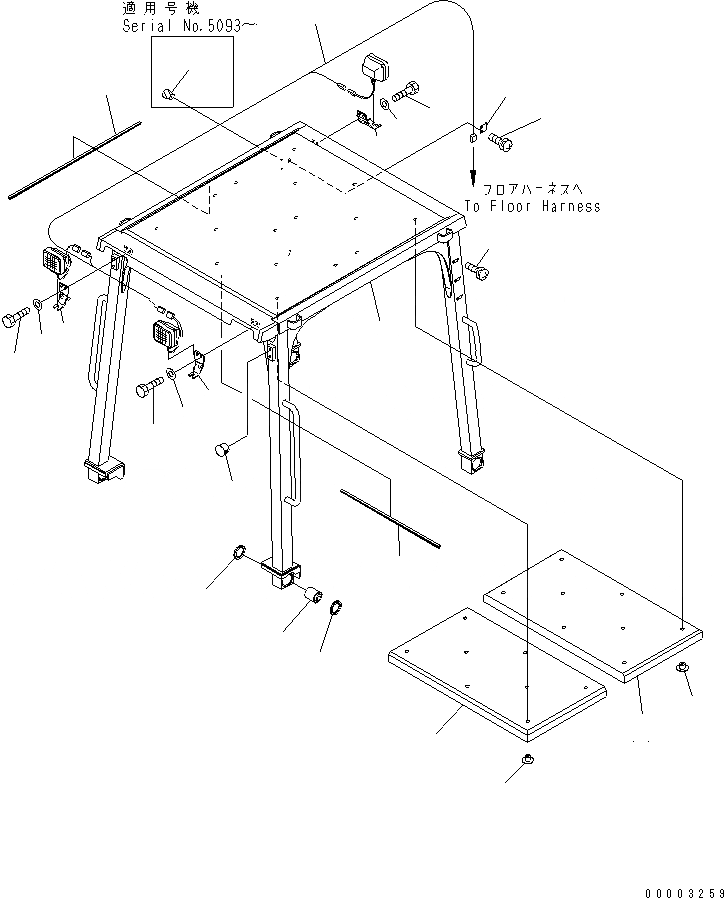 適用号機
Serial No.5093～

フロアハーネスへ
To Floor Harness

00003259