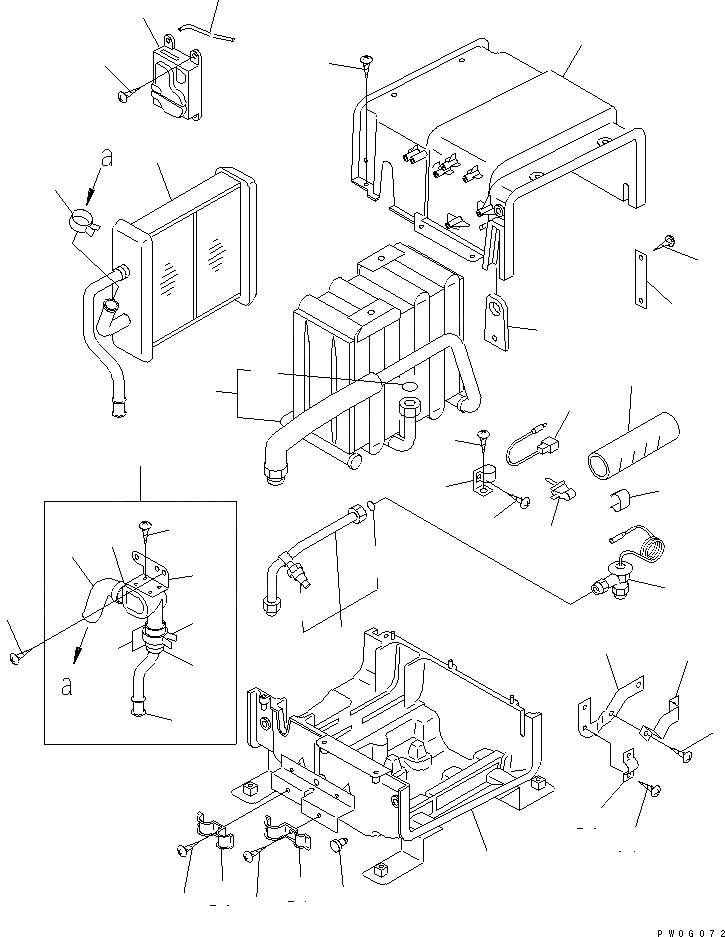 a

a

PW0G072