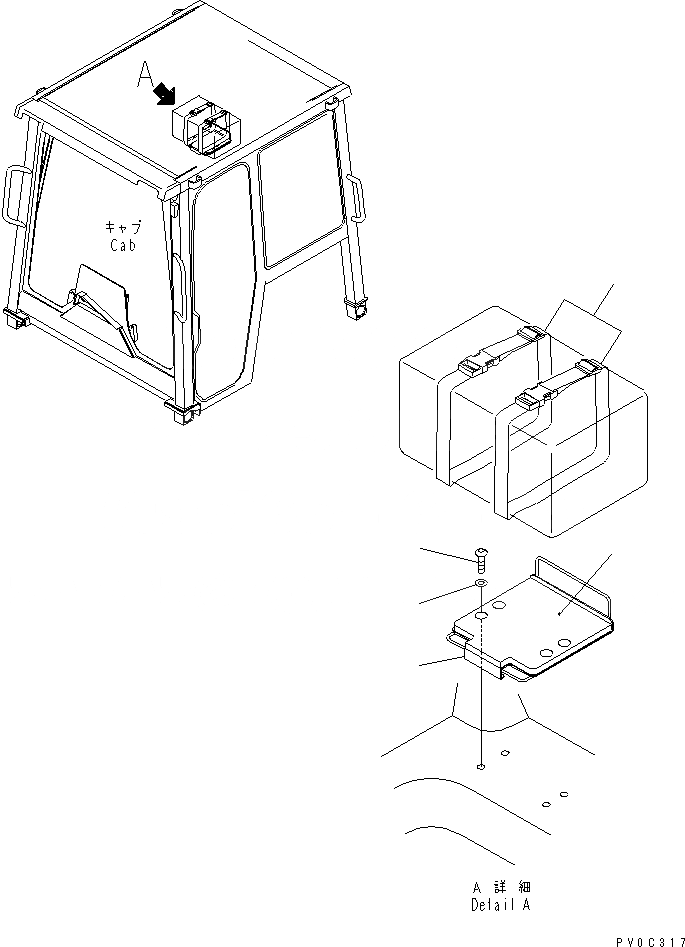 A

キャブ
Cab

A 詳細
Detail A

PV0C317