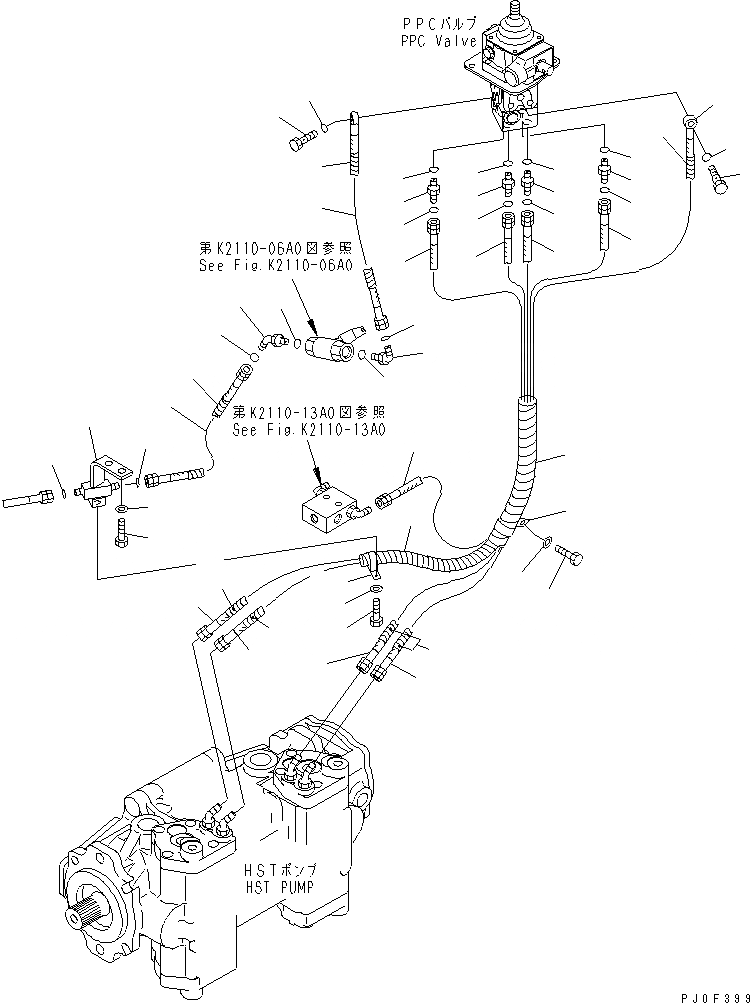 PPCバルブ
PPC Valve

第K2110-06A0図参照
See Fig.K2110-06A0

第K2110-13A0図参照
See Fig.K2110-13A0

HSTポンプ
HST PUMP

PJ0F399