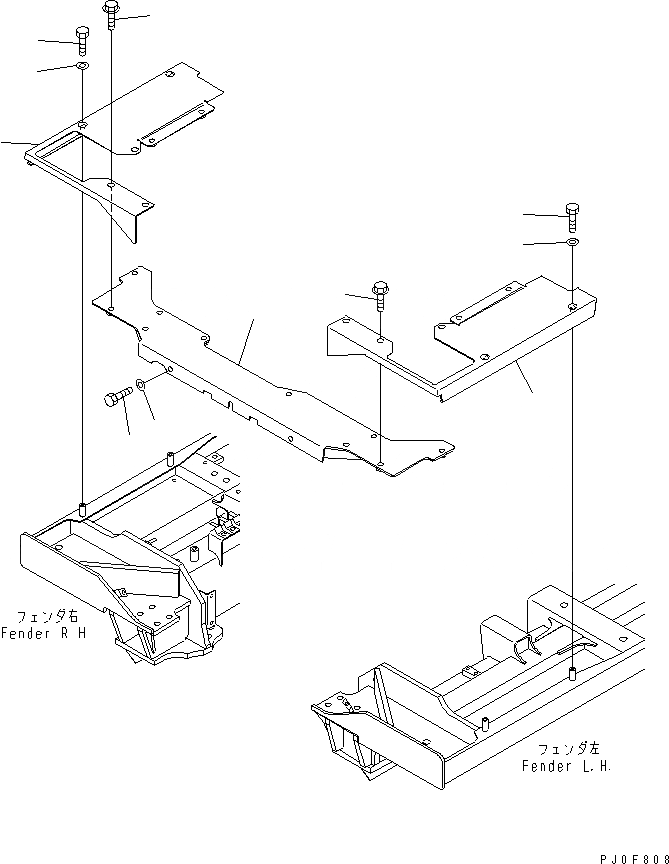 フェンダ右
Fender R H

フェンダ左
Fender L.H.

PJ0F808