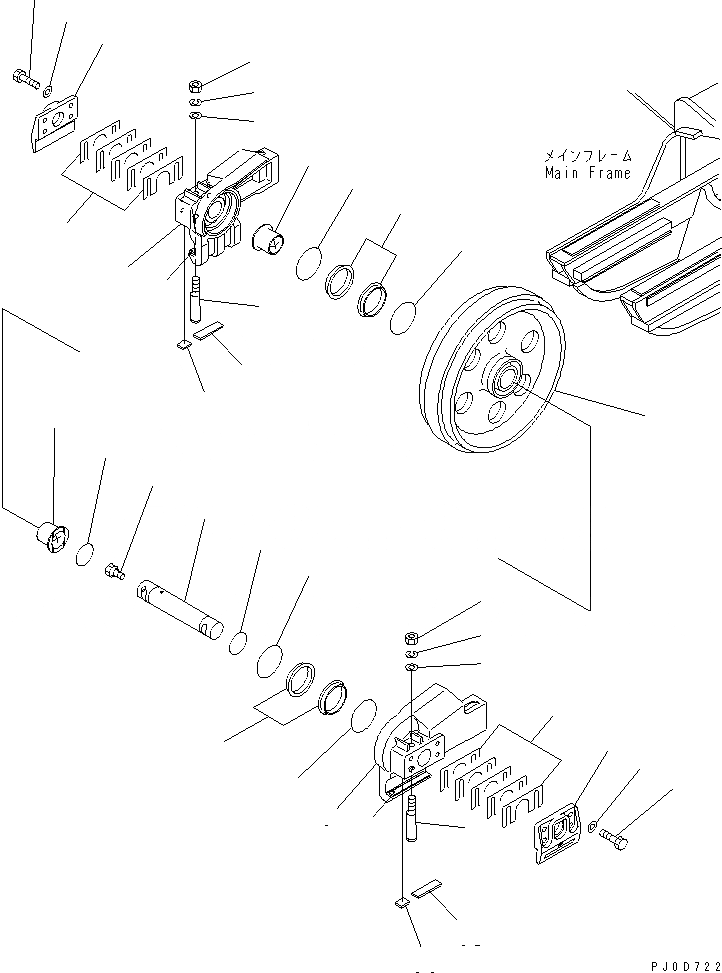 メインフレーム
Main Frame

PJ0D722