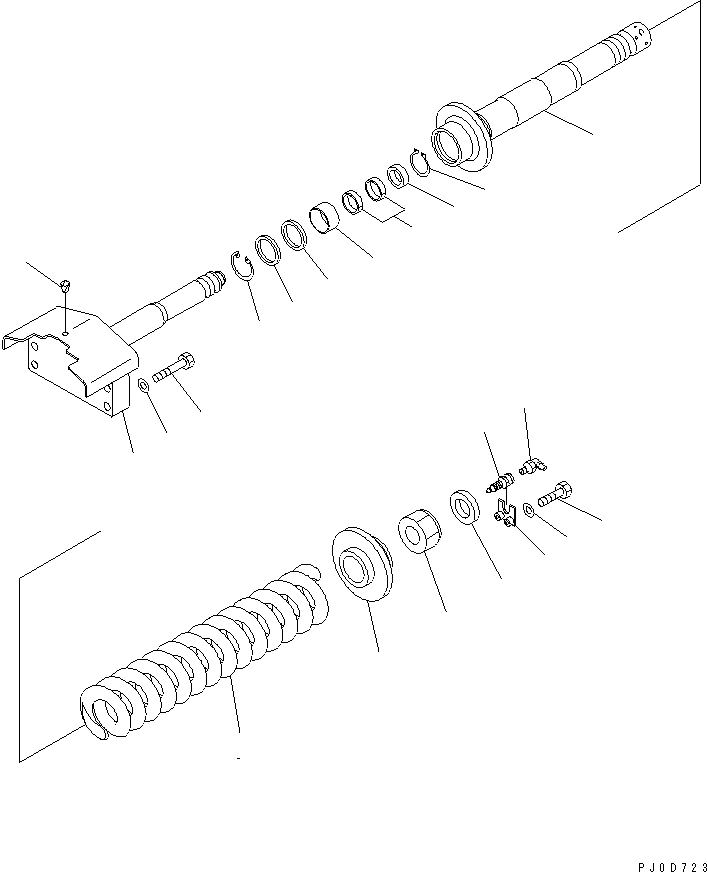 PJ0D723