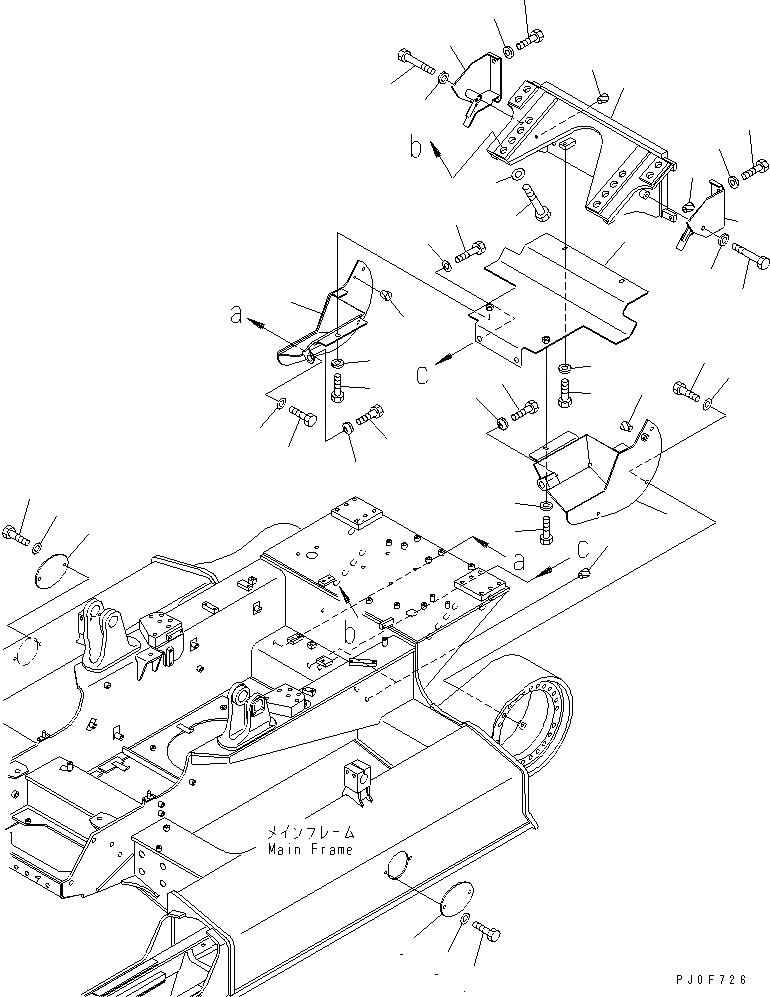 b
a
c
a
c
b
メインフレーム
Main Frame
PJ0F726