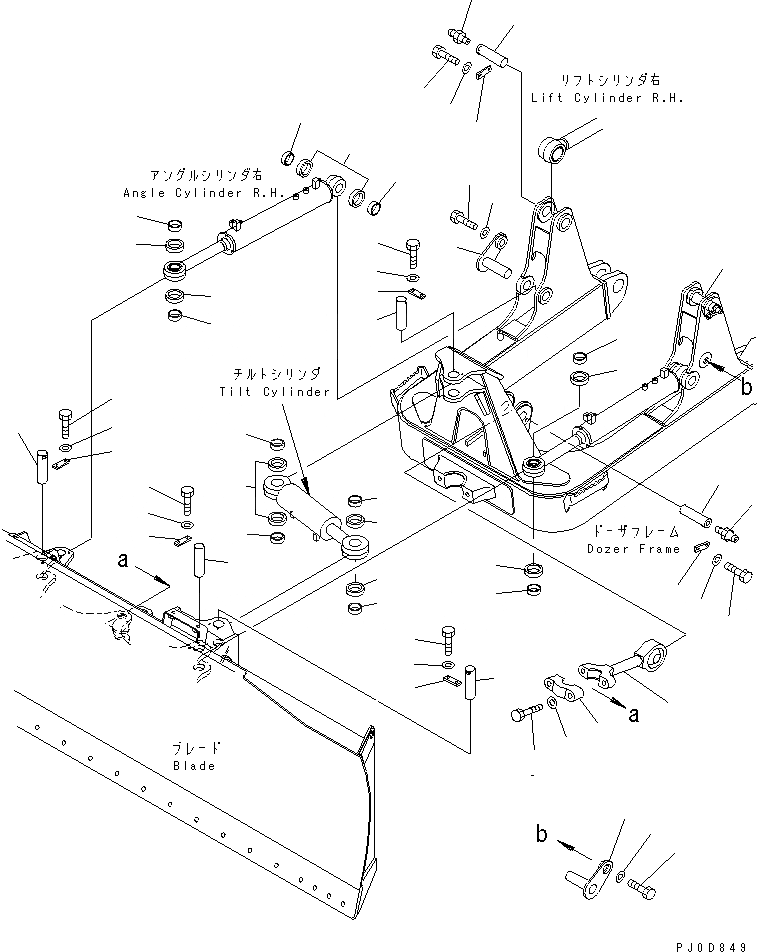 リフトシリンダ右
Lift Cylinder R.H.

アングルシリンダ右
Angle Cylinder R.H.

チルトシリンダ
Tilt Cylinder

b

ドーザフレーム
Dozer Frame

a

a

ブレード
Blade

b

PJ0D849