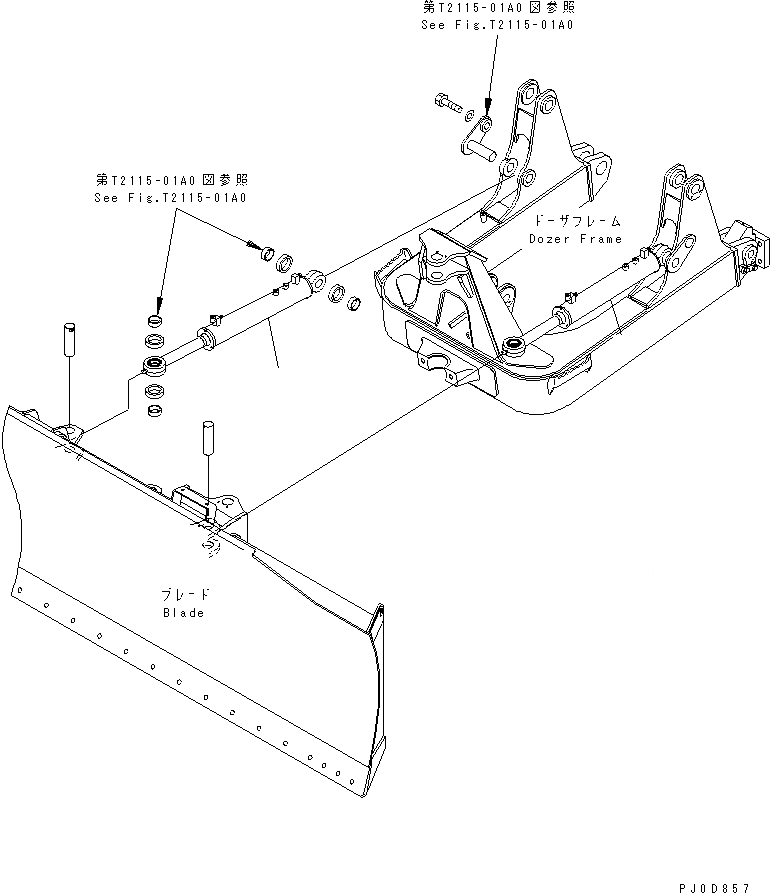 第T2115-01A0図参照
See Fig.T2115-01A0

第T2115-01A0図参照
See Fig.T2115-01A0

ドーザフレーム
Dozer Frame

ブレード
Blade

PJ0D857