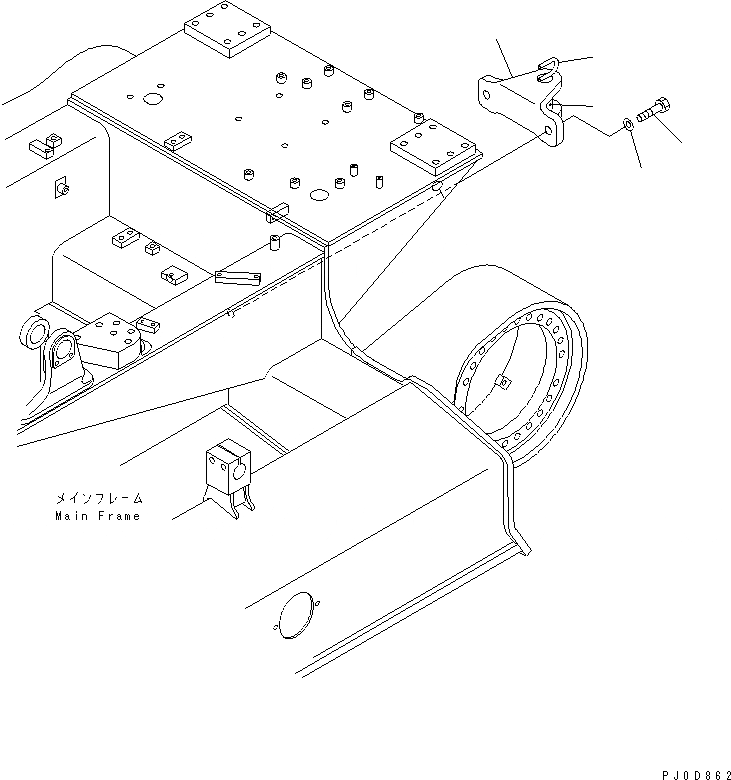 メインフレーム
Main Frame

PJ0D862