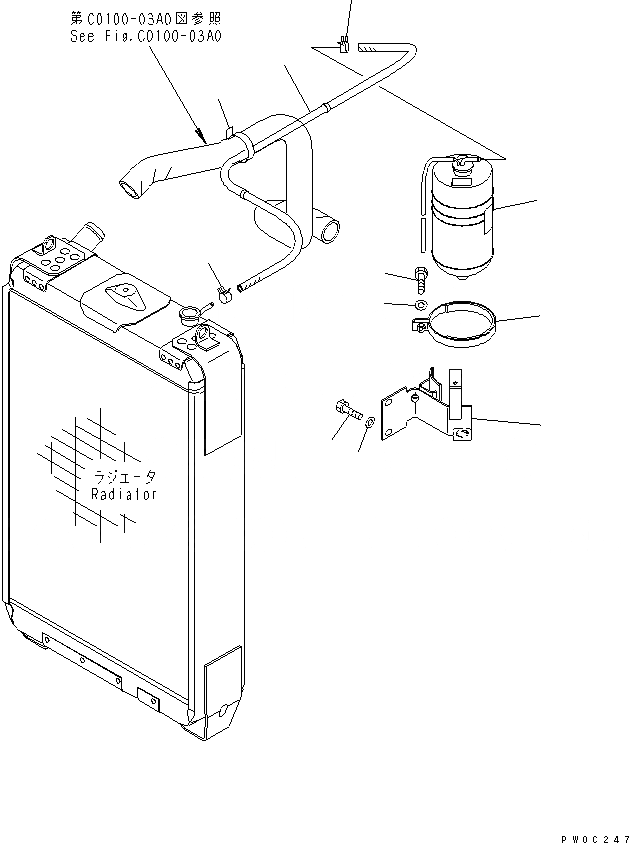 第C0100-03A0図参照
See Fig.C0100-03A0

ラジエータ
Radiator

PW0C247