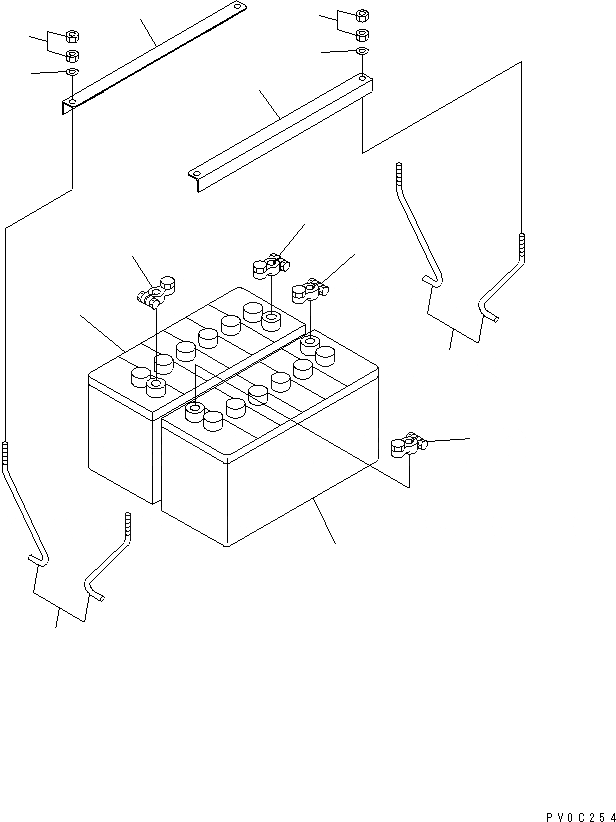 PV0C254