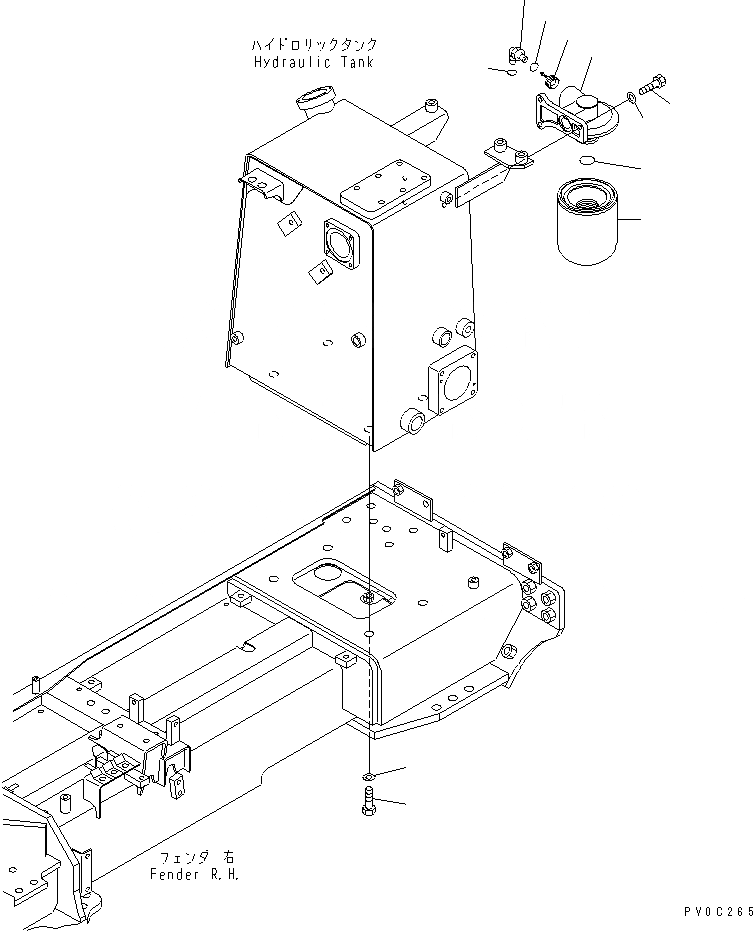 ハイドロリックタンク
Hydraulic Tank

フェンダ 右
Fender R.H.

PV0C265