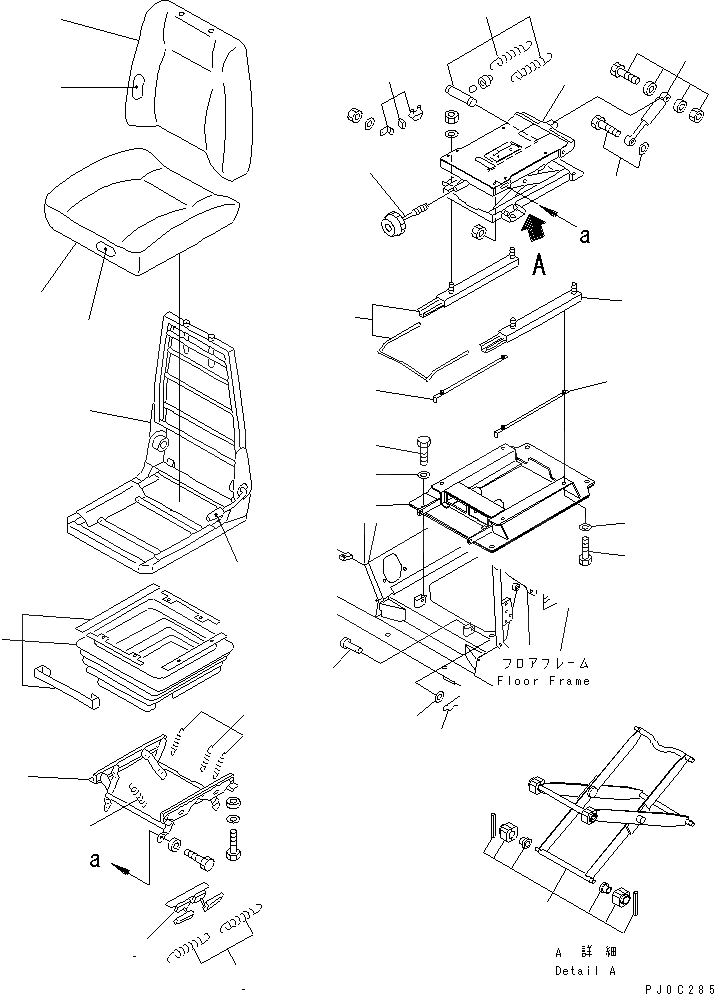 a

A

フロアフレーム
Floor Frame

a

A 詳細
Detail A

PJ0C285