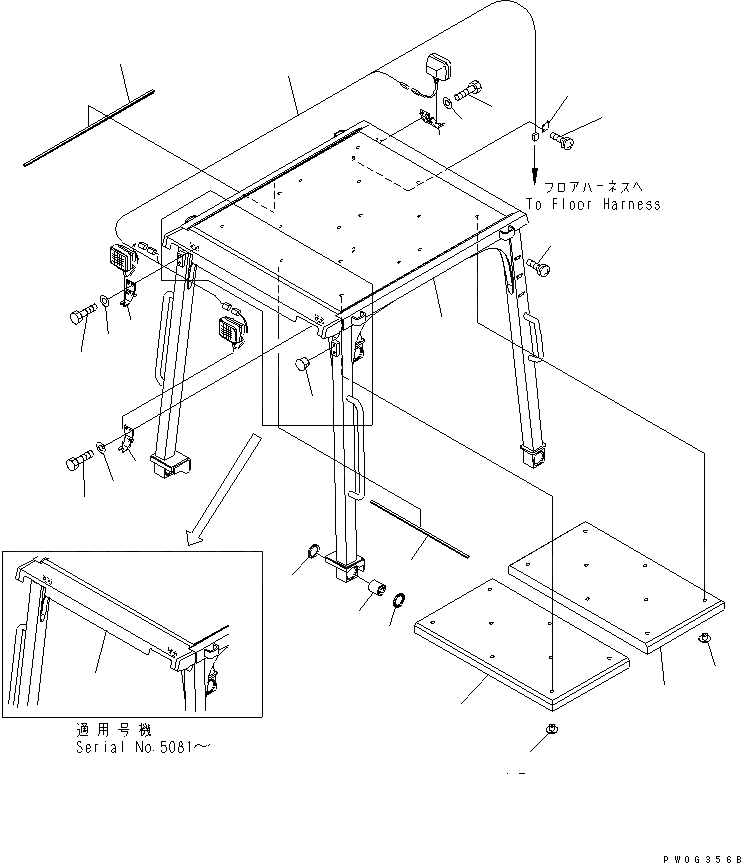 フロアハーネスへ
To Floor Harness

適用号機
Serial No.5081～

PW0G356B