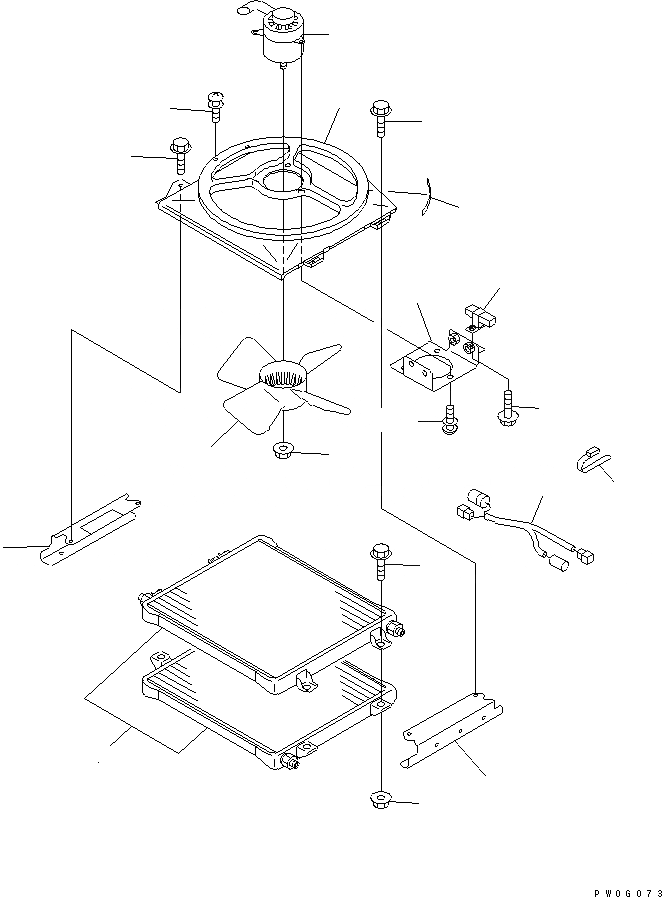 PW0G073