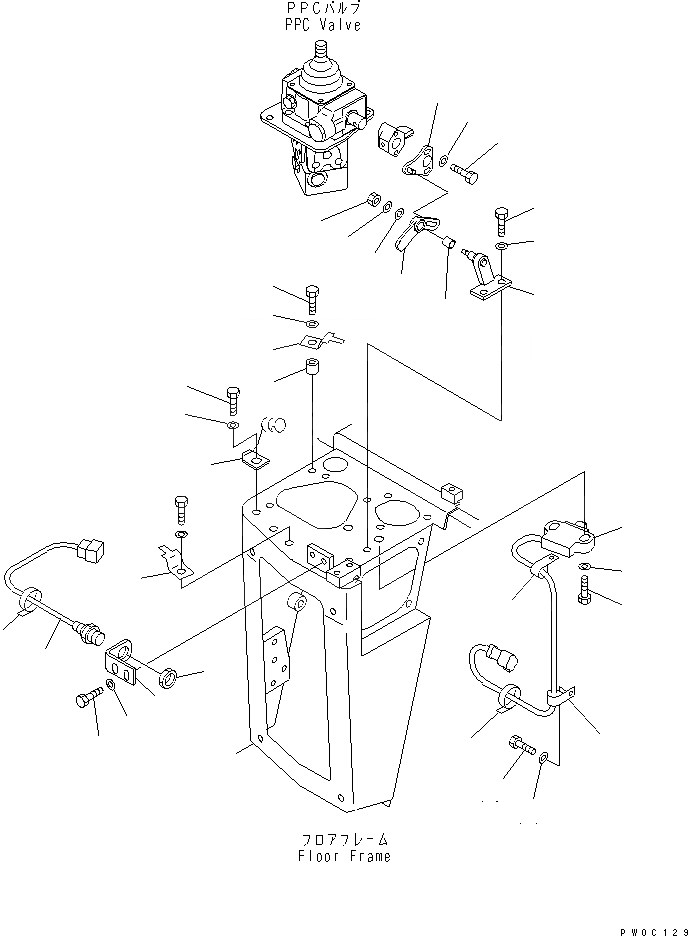 PPCバルブ
PPC Valve

フロアフレーム
Floor Frame

PW0C129