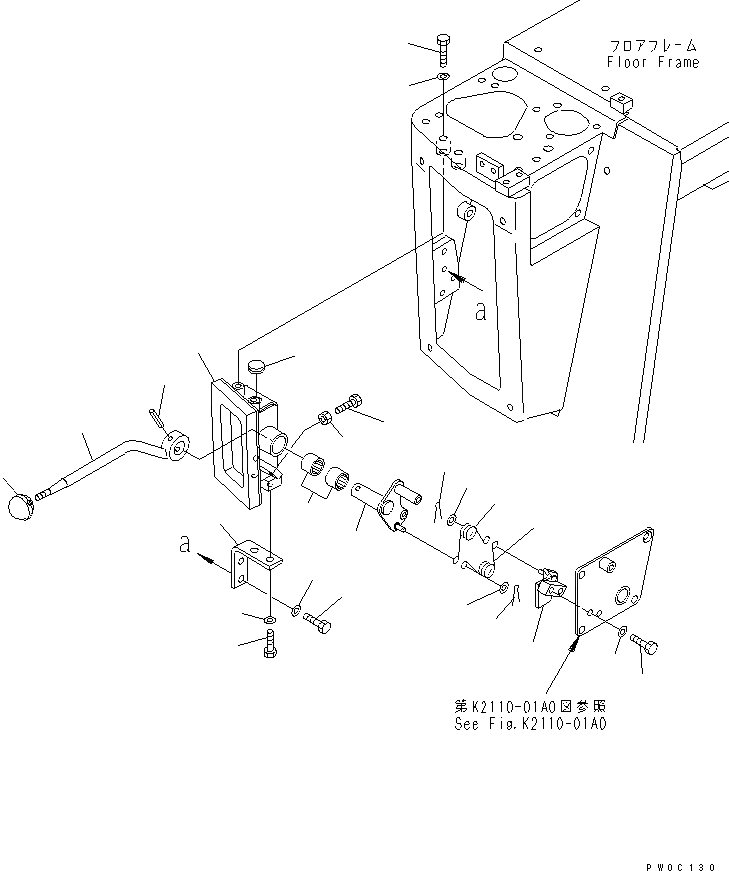 フロアフレーム
Floor Frame

a

a

第K2110-01A0図参照
See Fig.K2110-01A0

PW0C130