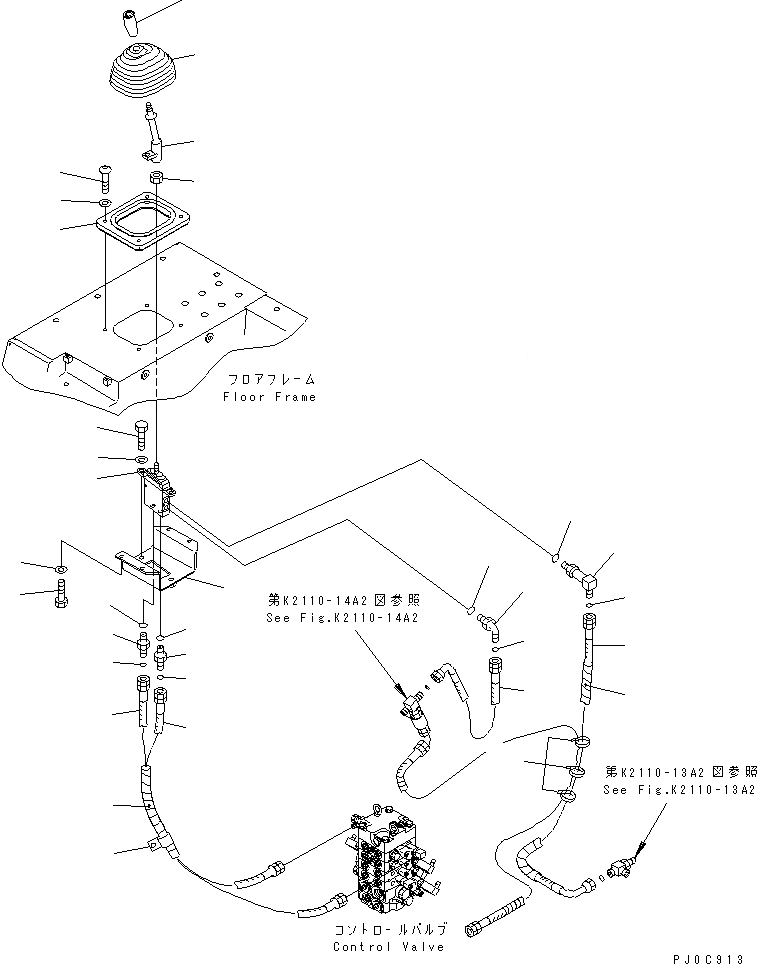 フロアフレーム
Floor Frame

第K2110-14A2 図参照
See Fig.K2110-14A2

第K2110-13A2 図参照
See Fig.K2110-13A2

コントロールバルブ
Control Valve

PJ0C913