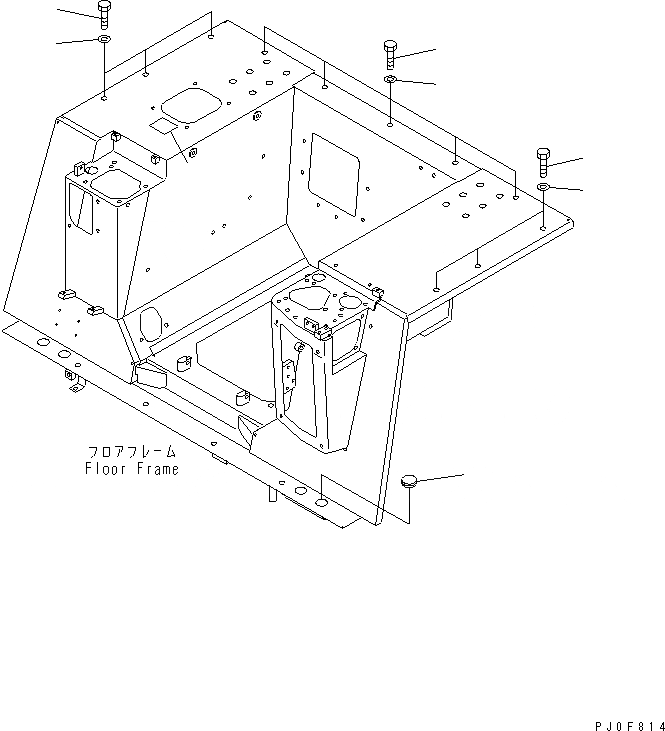 フロアフレーム
Floor Frame

PJ0F814