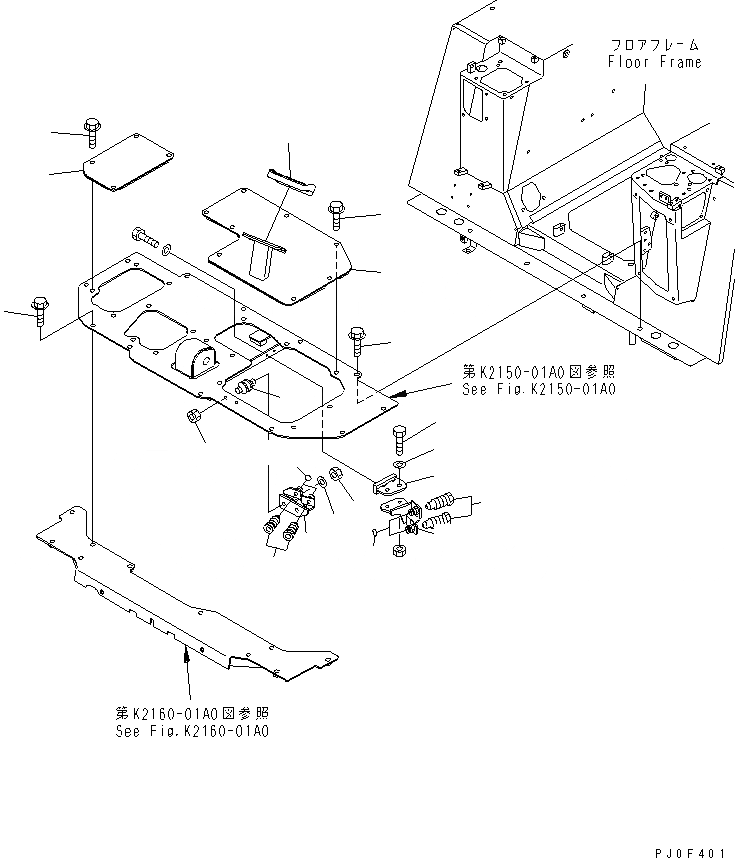 フロアフレーム
Floor Frame

第K2150-01A0図参照
See Fig.K2150-01A0

第K2160-01A0図参照
See Fig.K2160-01A0

PJ0F401