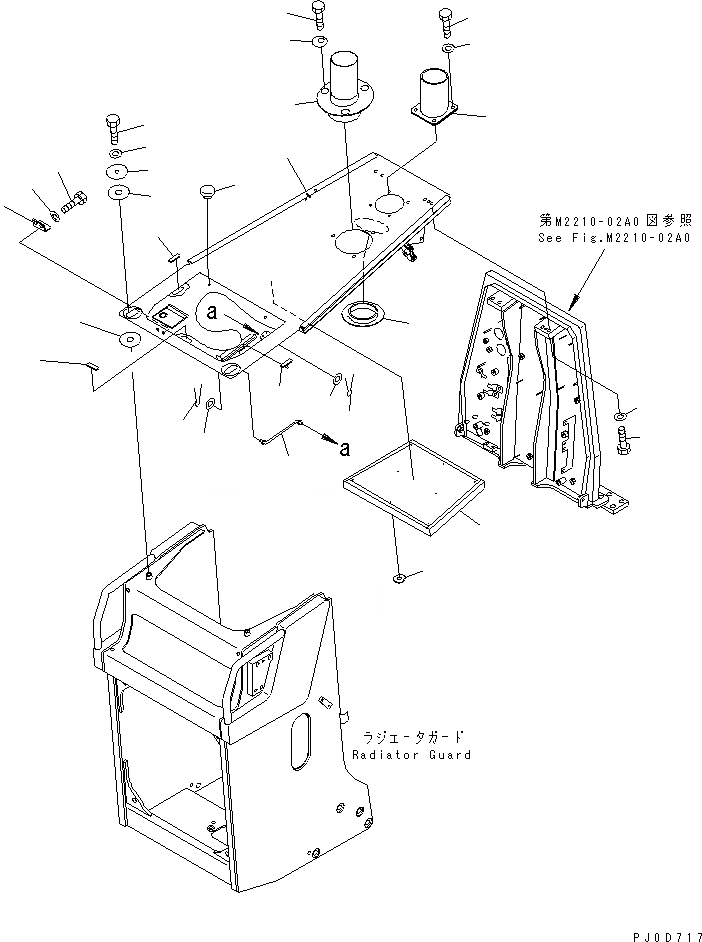 第M2210-02A0図参照
See Fig.M2210-02A0

a

a

ラジエータガード
Radiator Guard

PJ0D717