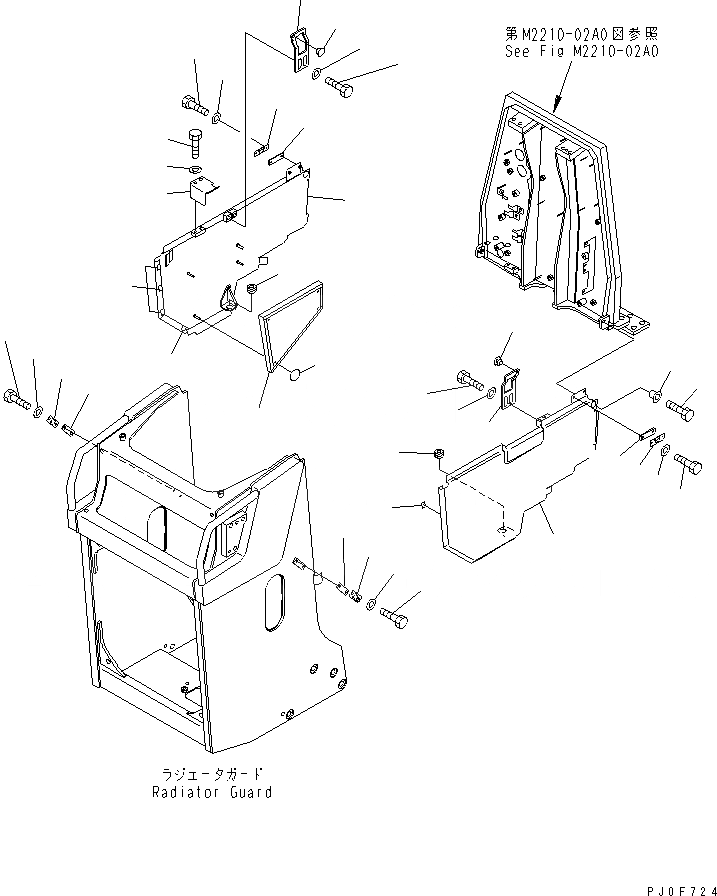 第M2210-02A0図参照
See Fig M2210-02A0

ラジエータガード
Radiator Guard

PJ0F724