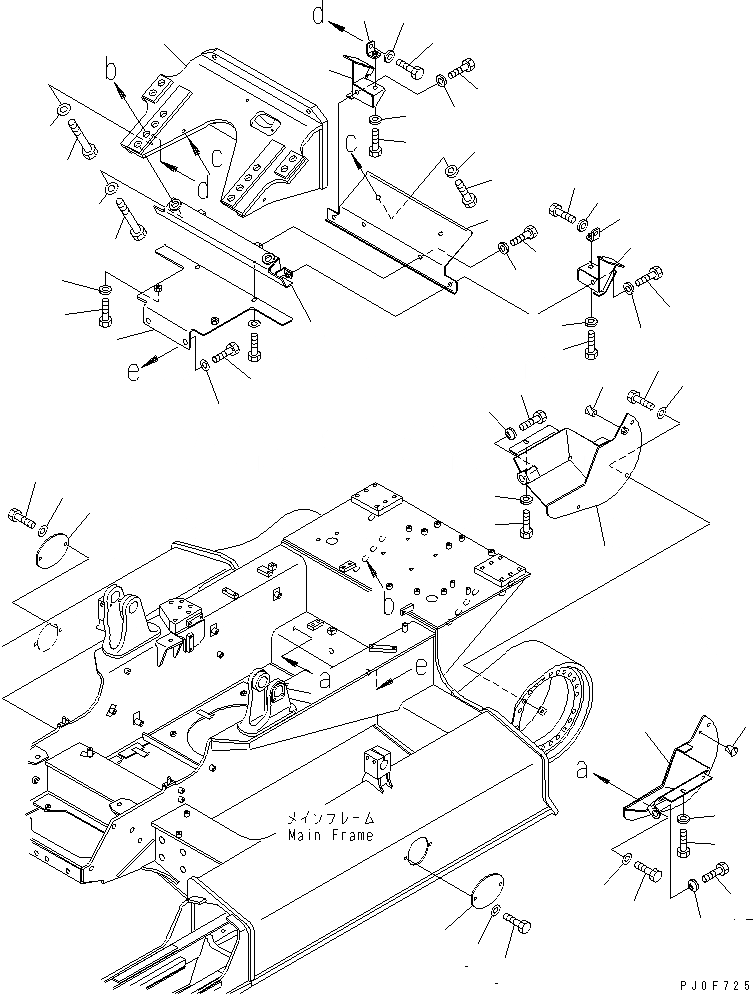 d
b
c
d
c
e
b
a
e
a
メインフレーム
Main Frame
PJ0F725