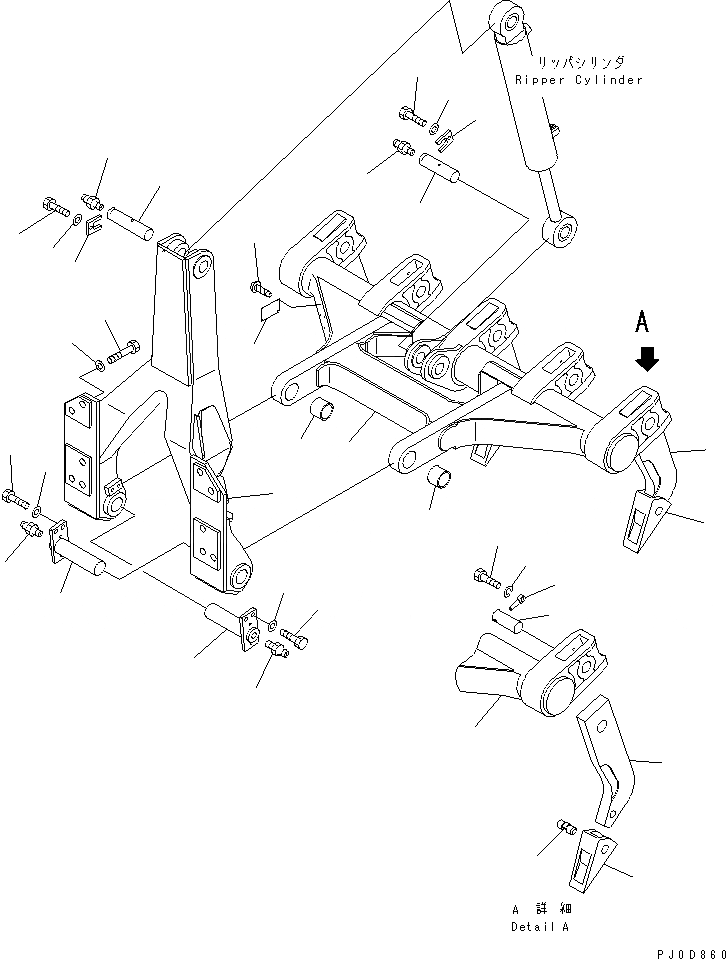 リッパシリンダ
Ripper Cylinder

A

A 詳 細
Detail A

PJ0D860