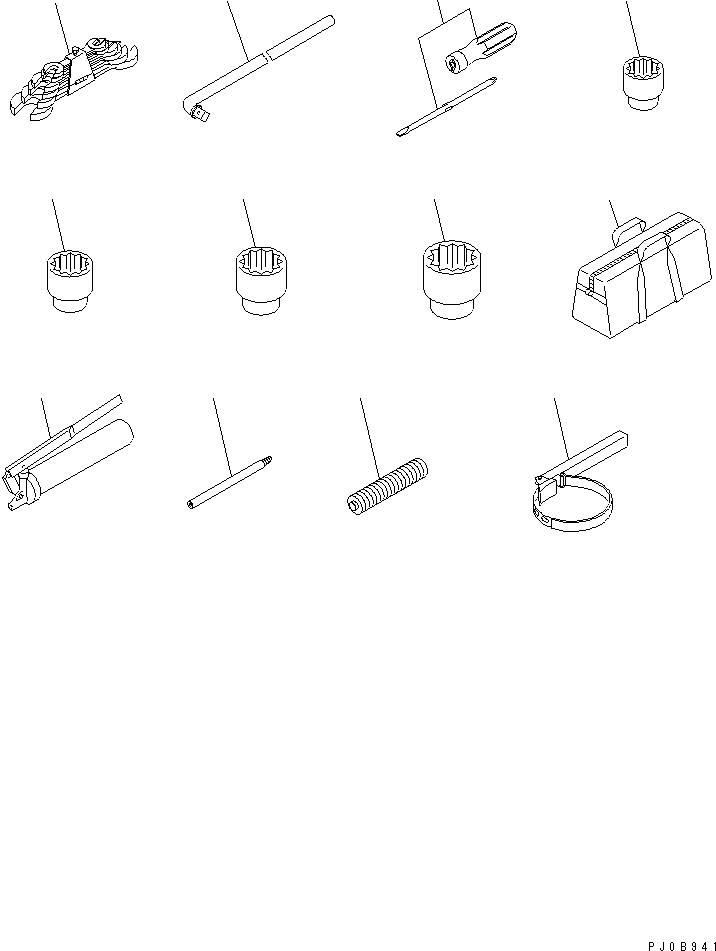 PJ0B941