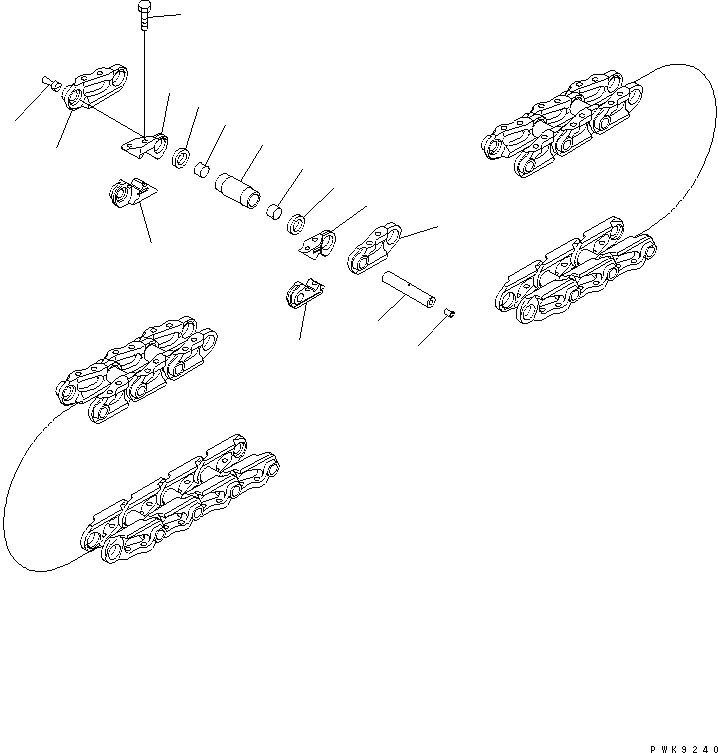 PWK9240