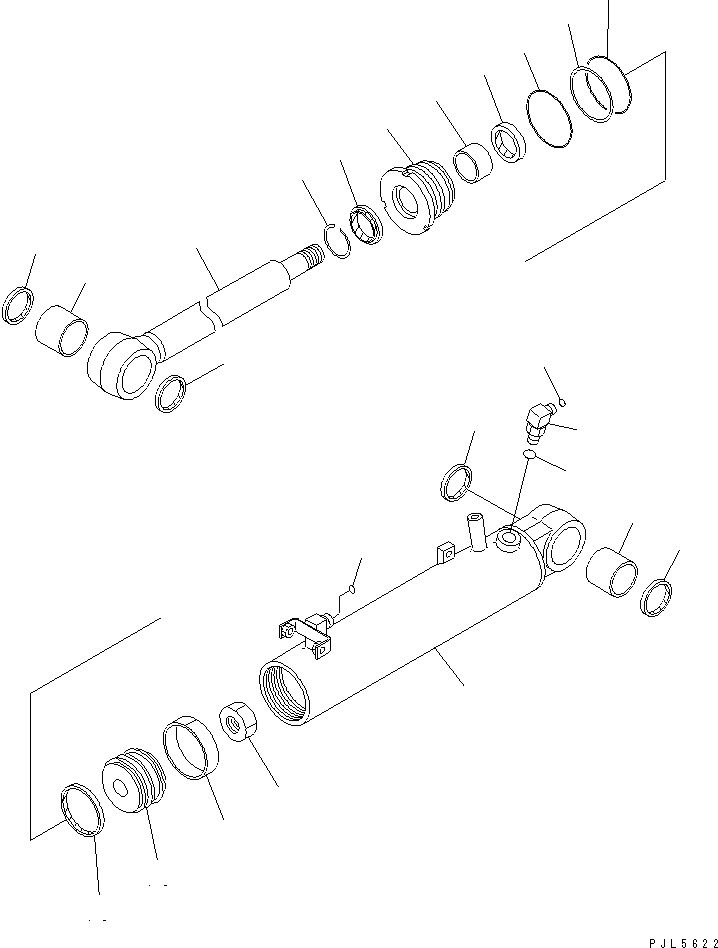 PJL5622