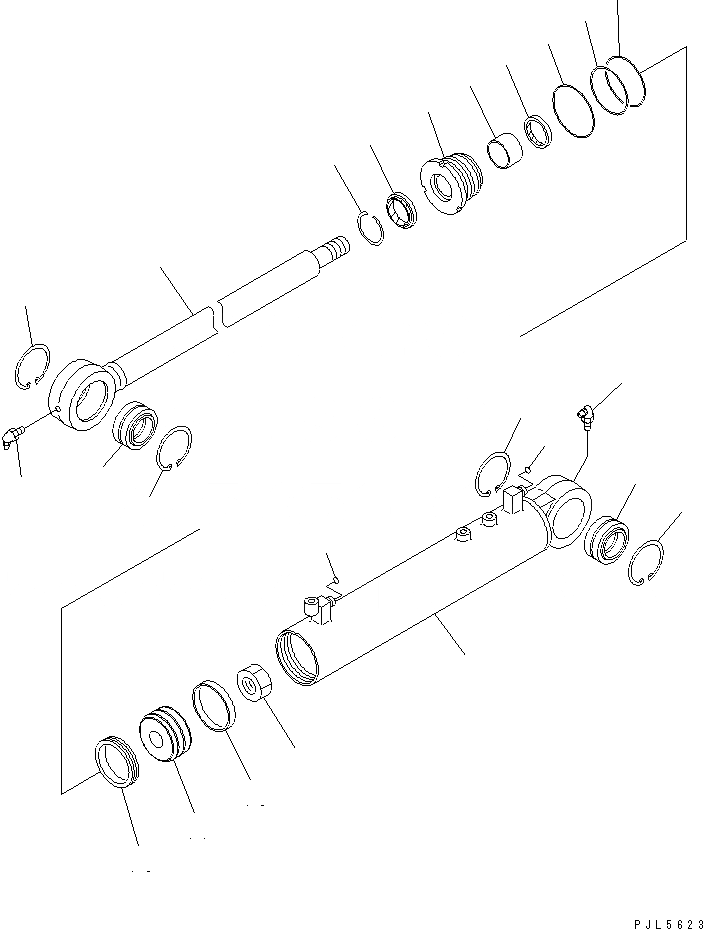 PJL5623