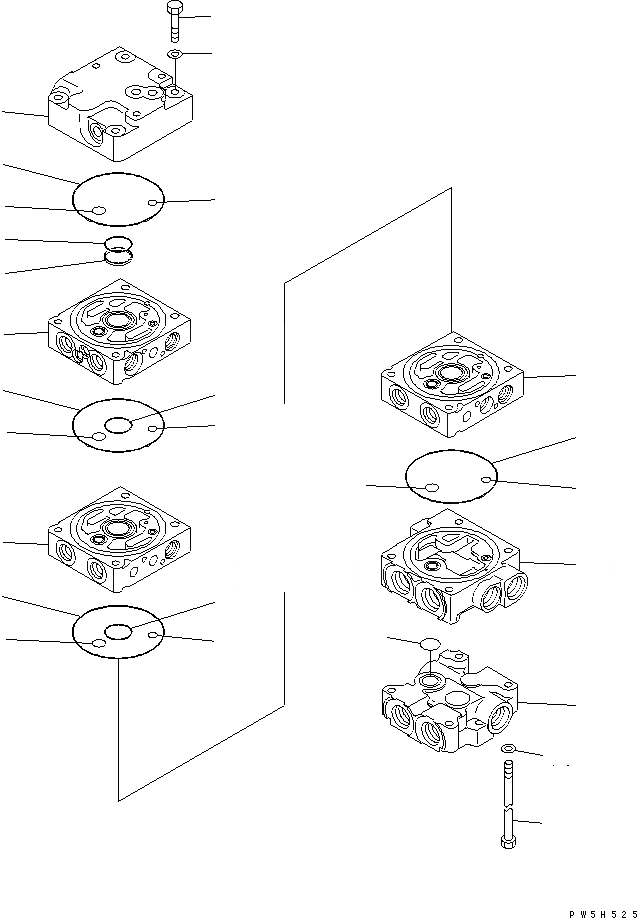 PW5H525