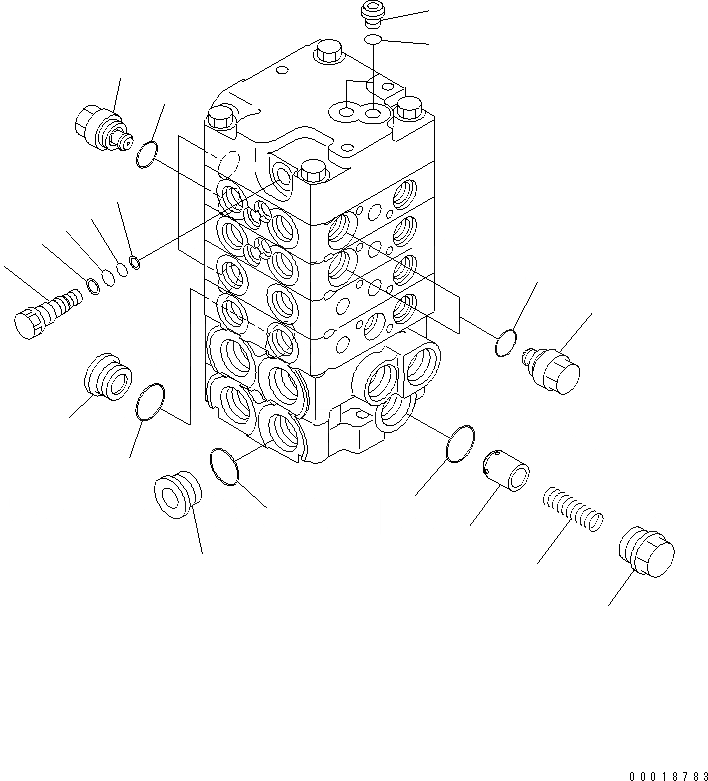 00018783