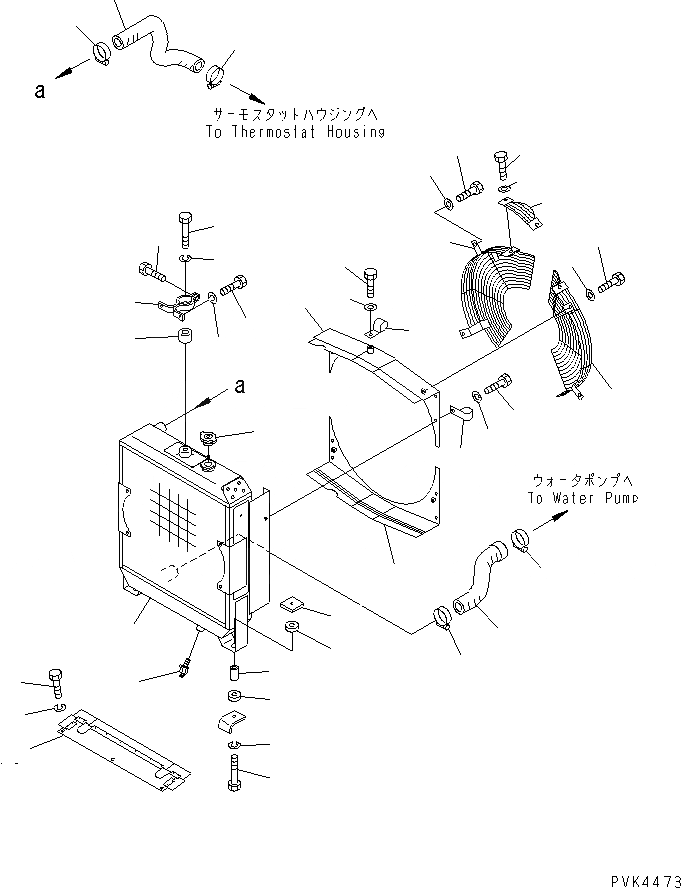 a

サーモスタットハウジングへ
To Thermostat Housing

a

ウォータポンプへ
To Water Pump

PVK4473