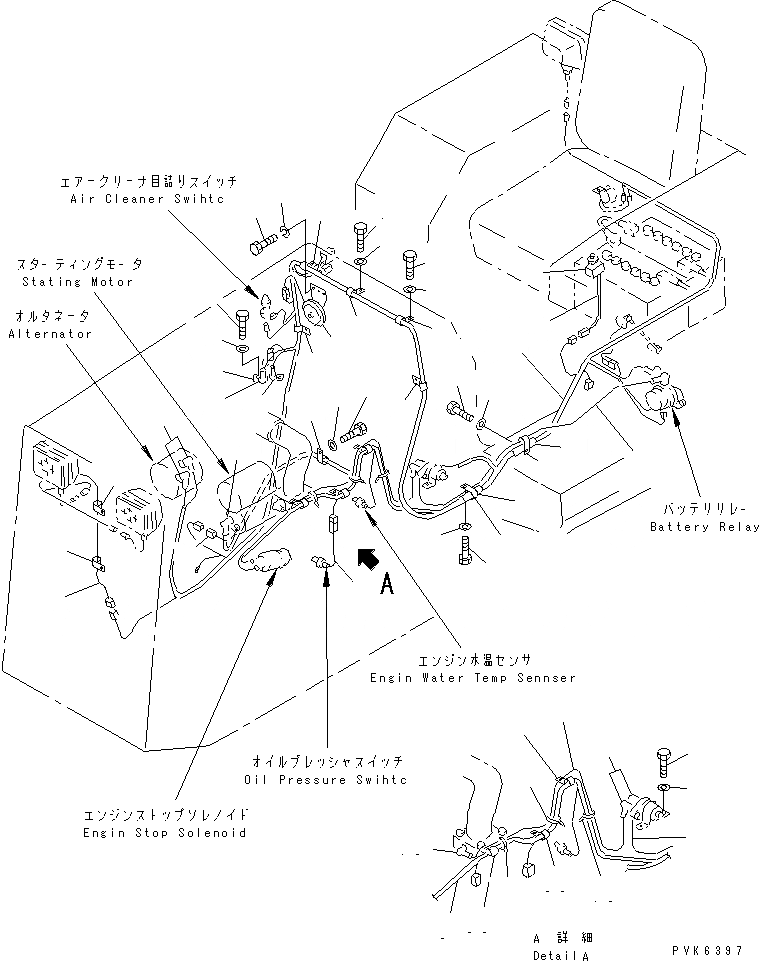 エアークリーナ目詰りスイッチ
Air Cleaner Swihtc

スターティングモータ
Stating Motor

オルタネータ
Alternator

バッテリリレー
Battery Relay

A

エンジン水温センサ
Engin Water Temp Sennser

オイルプレッシャスイッチ
Oil Pressure Swihtc

エンジンストップソレノイド
Engin Stop Solenoid

A 詳細
Detail A

PVK6397