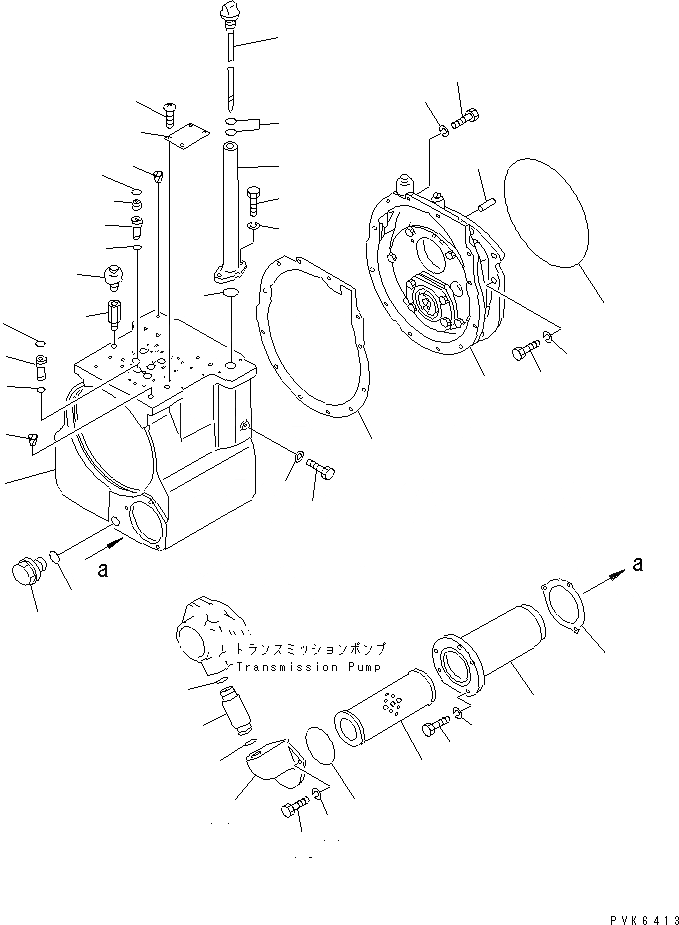 a

a

トランスミッションポンプ
Transmission Pump

PVK6413