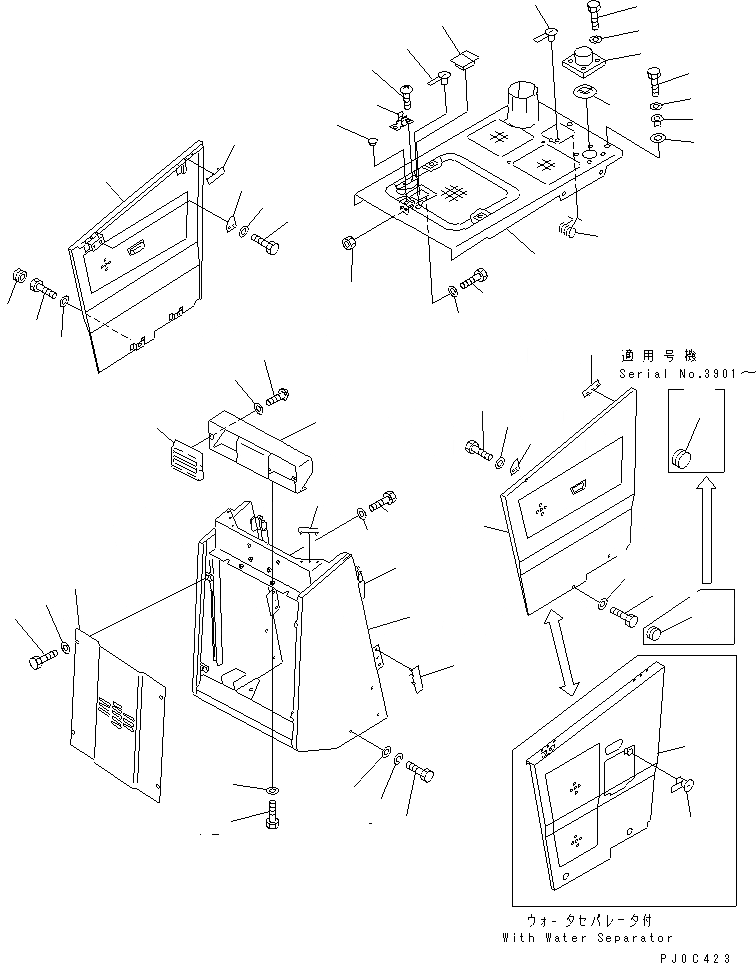 適用号機
Serial No.3901～

ウォータセパレータ付
With Water Separator

PJ0C423