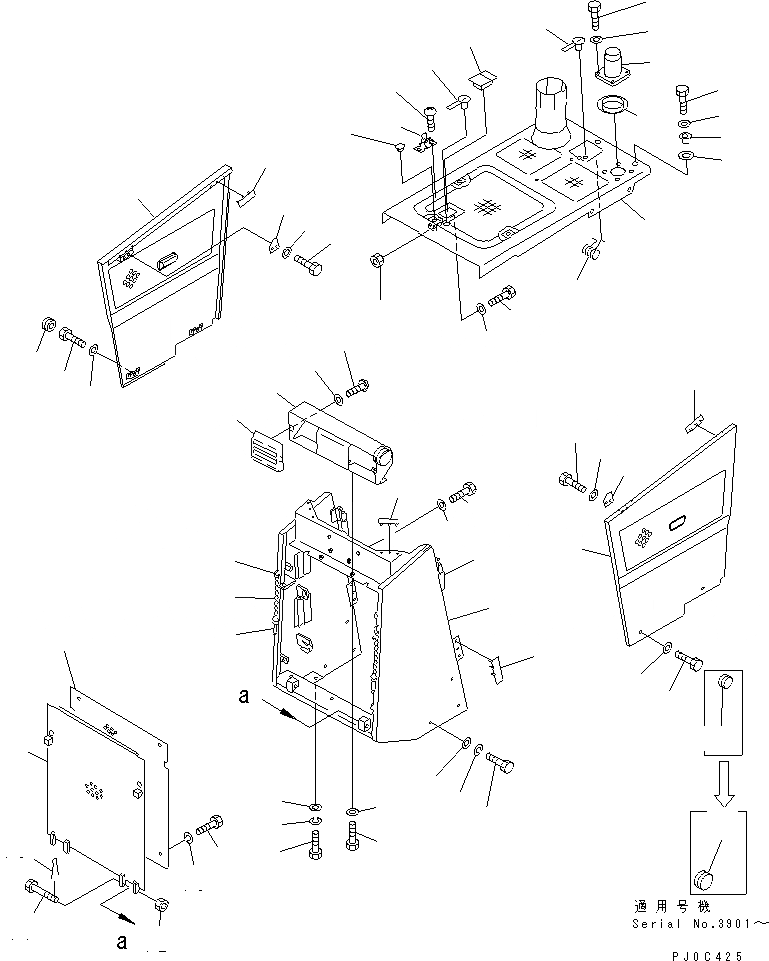 a

a

適用号機
Serial No.3901～

PJ0C425