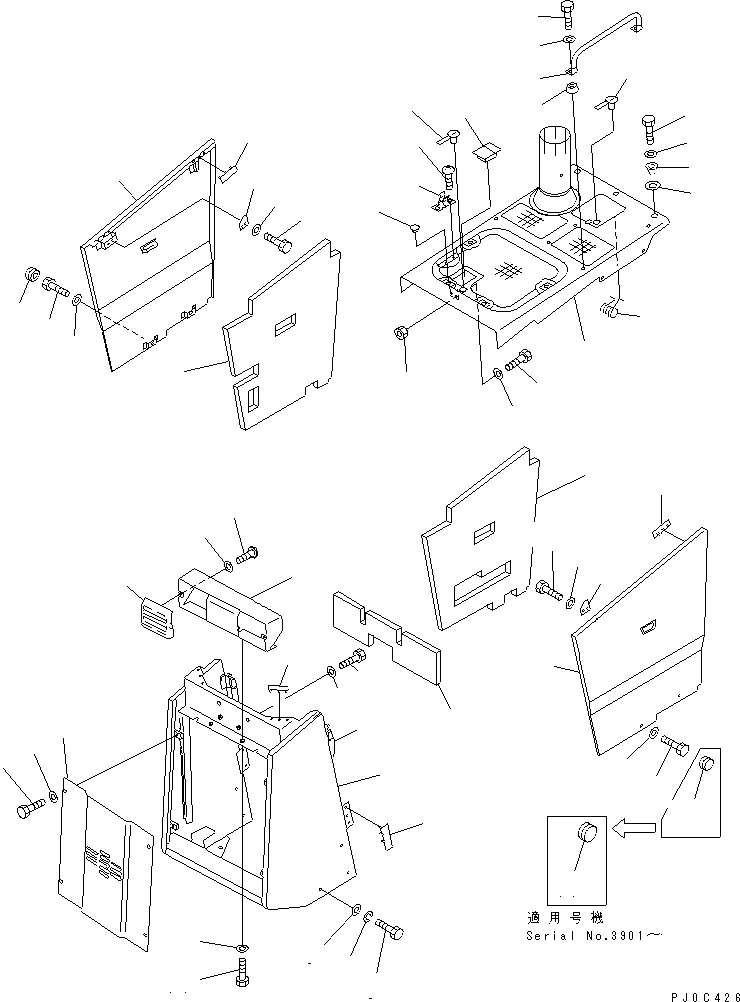 適用号機
Serial No.3901～

PJ0C426