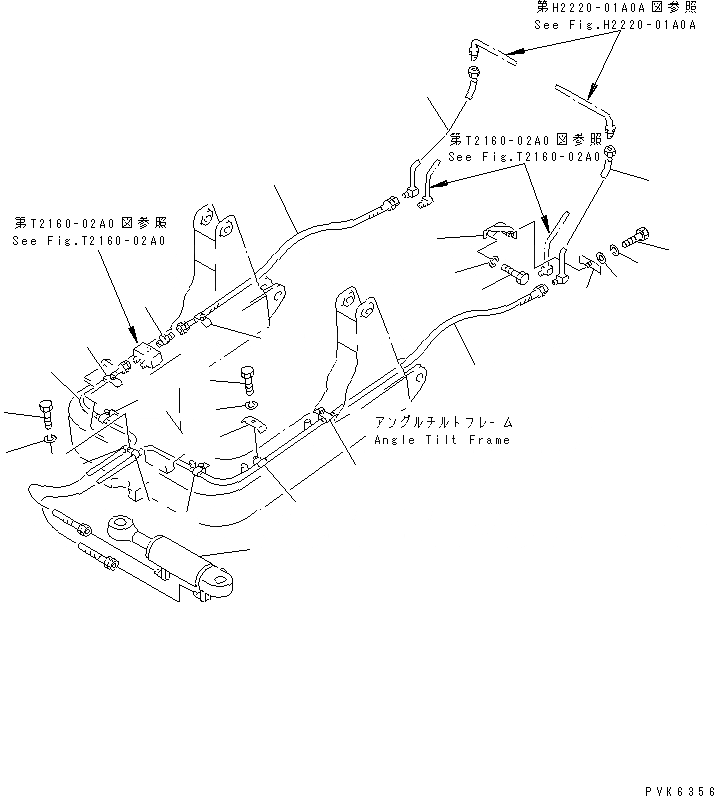 第H2220-01A0A図参照
See Fig.H2220-01A0A

第T2160-02A0図参照
See Fig.T2160-02A0

第T2160-02A0図参照
See Fig.T2160-02A0

アングルチルトフレーム
Angle Tilt Frame

PVK6356