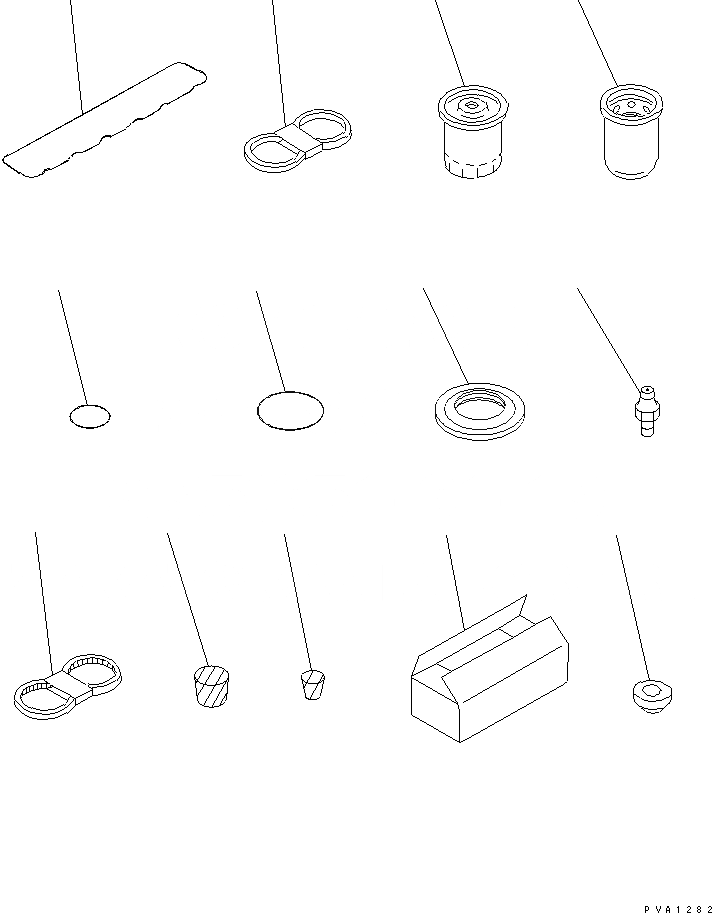 PVA1282