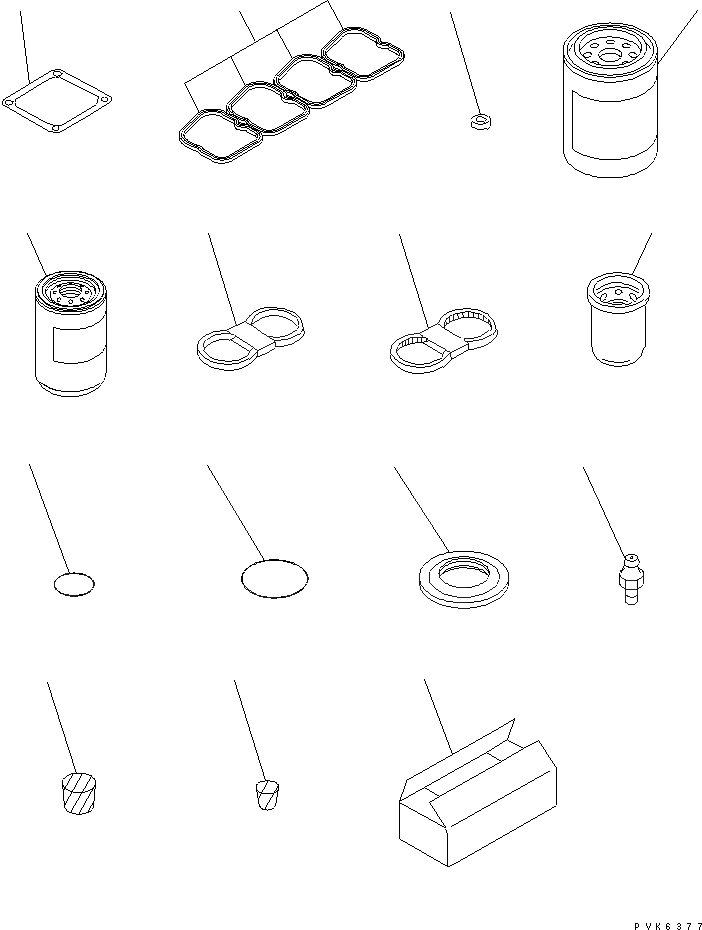 PVK6377