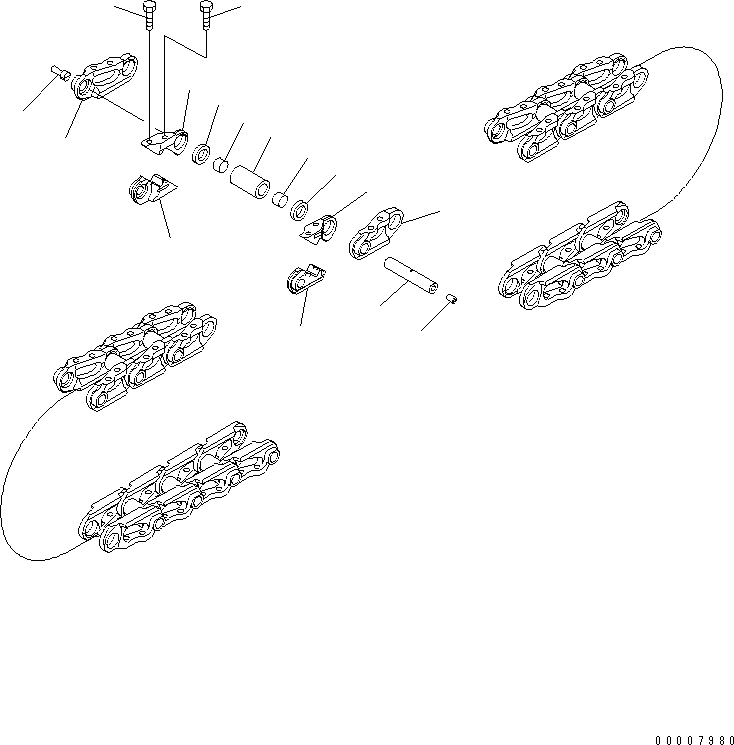 00007980