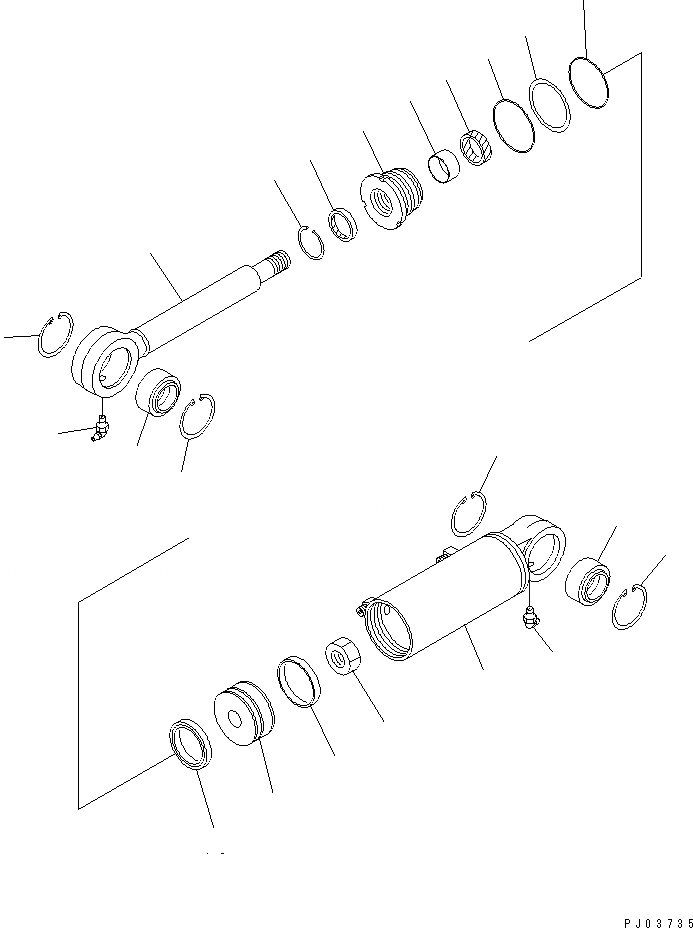 PJ03735