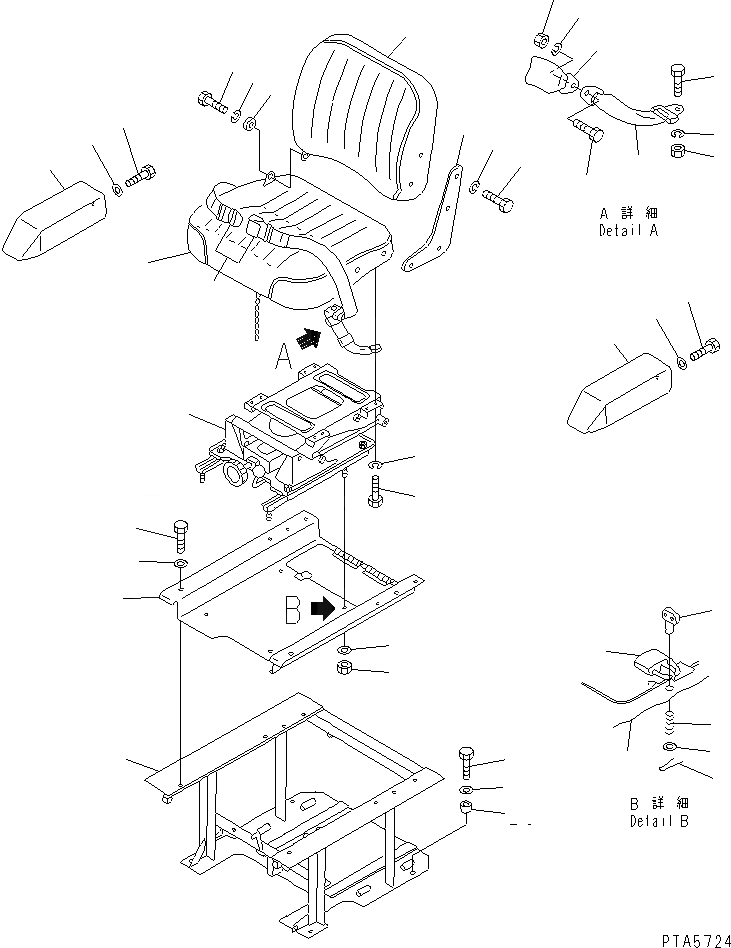 A 詳細
Detail A

A

B

B 詳細
Detail B

PTA5724