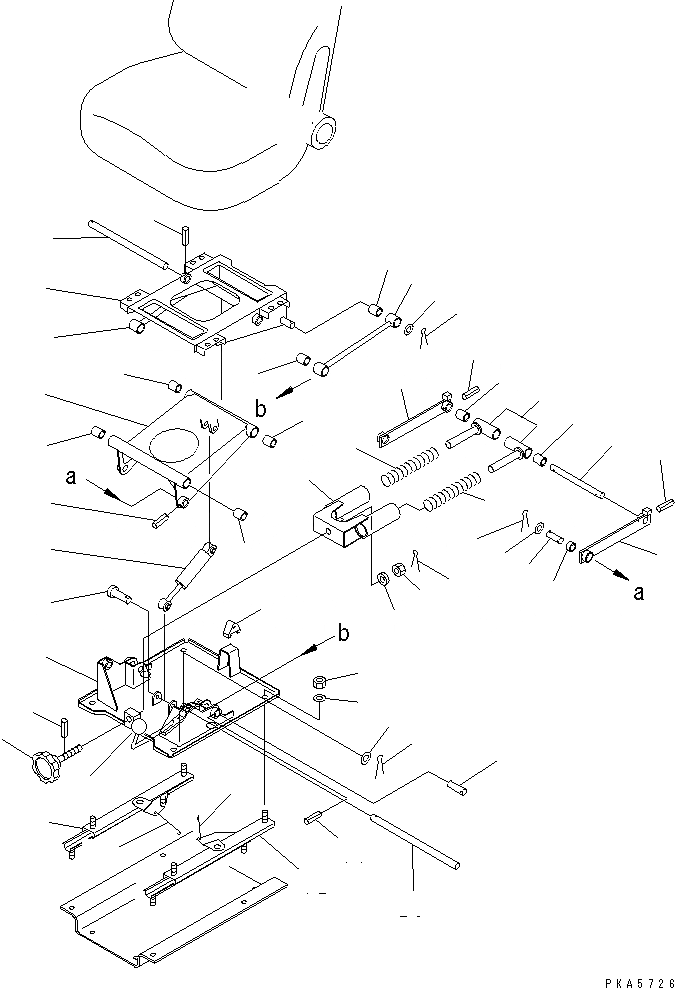 b
a
a
b
PKA5726