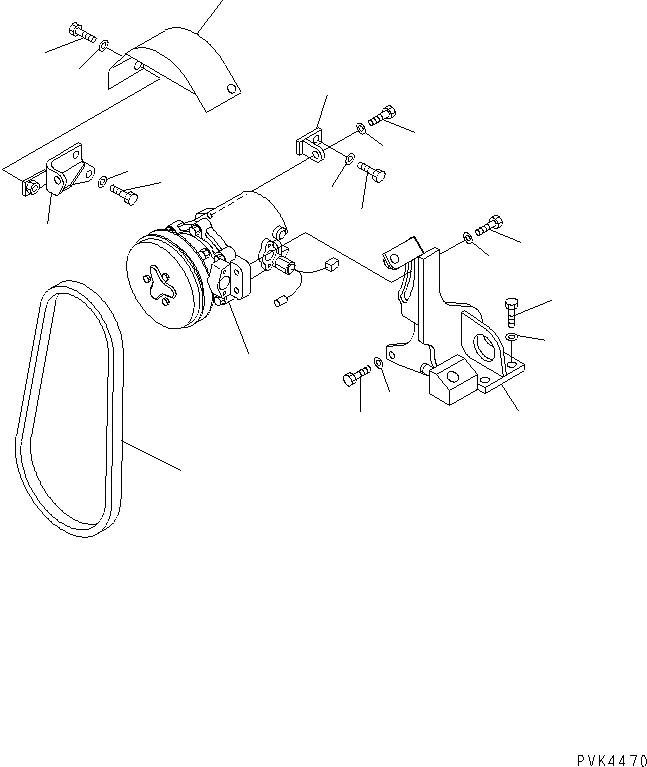 PVK4470